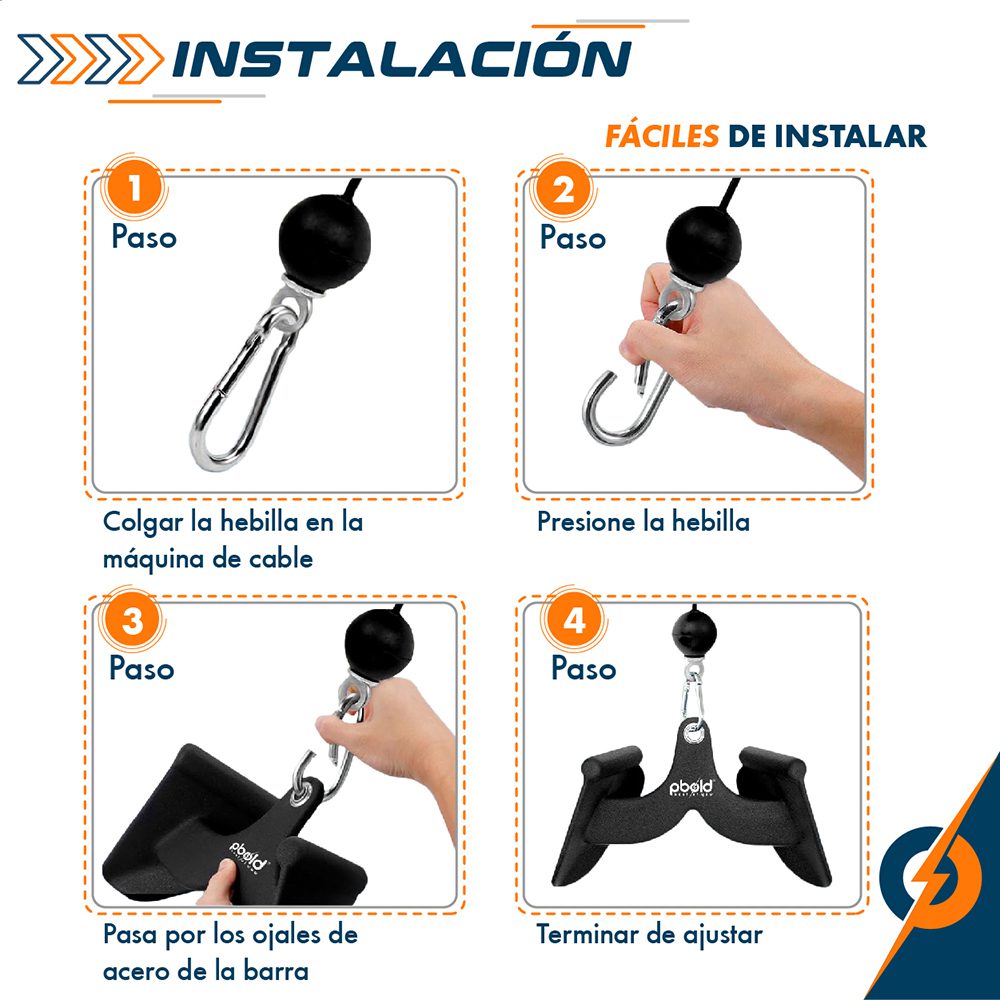 INSTALACIÓN

FÁCILES DE INSTALAR

1
Paso

Colgar la hebilla en la máquina de cable

2
Paso

Presione la hebilla

3
Paso

pbold

Pasa por los ojales de acero de la barra

4
Paso

pbold

Terminar de ajustar